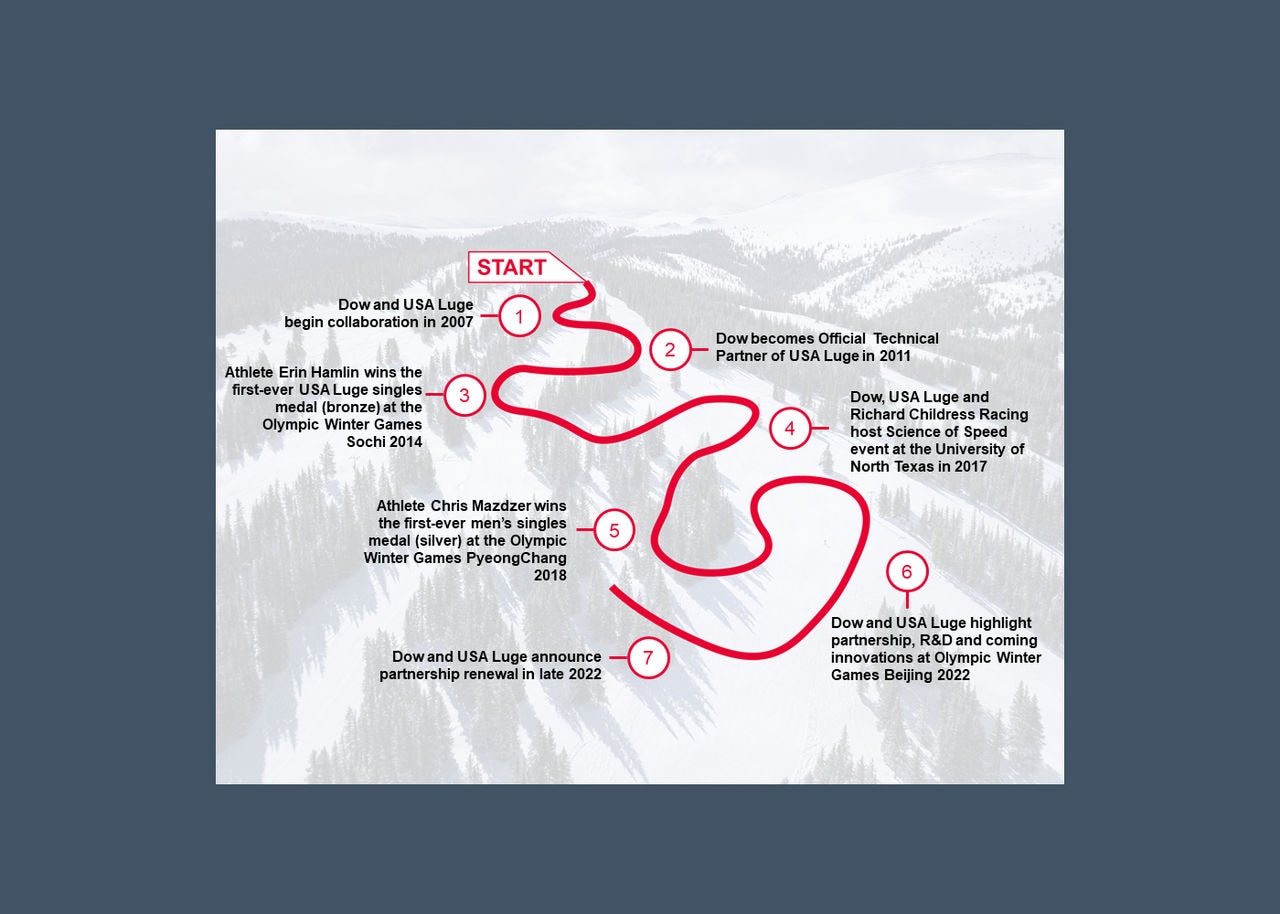 START

1
Dow and USA Luge begin collaboration in 2007

2
Dow becomes Official Technical Partner of USA Luge in 2011

3
Athlete Erin Hamlin wins the first-ever USA Luge singles medal (bronze) at the Olympic Winter Games Sochi 2014

4
Dow, USA Luge and Richard Childress Racing host Science of Speed event at the University of North Texas in 2017

5
Athlete Chris Mazdzer wins the first-ever men's singles medal (silver) at the Olympic Winter Games PyeongChang 2018

6
Dow and USA Luge highlight partnership, R&D and coming innovations at Olympic Winter Games Beijing 2022

7
Dow and USA Luge announce partnership renewal in late 2022